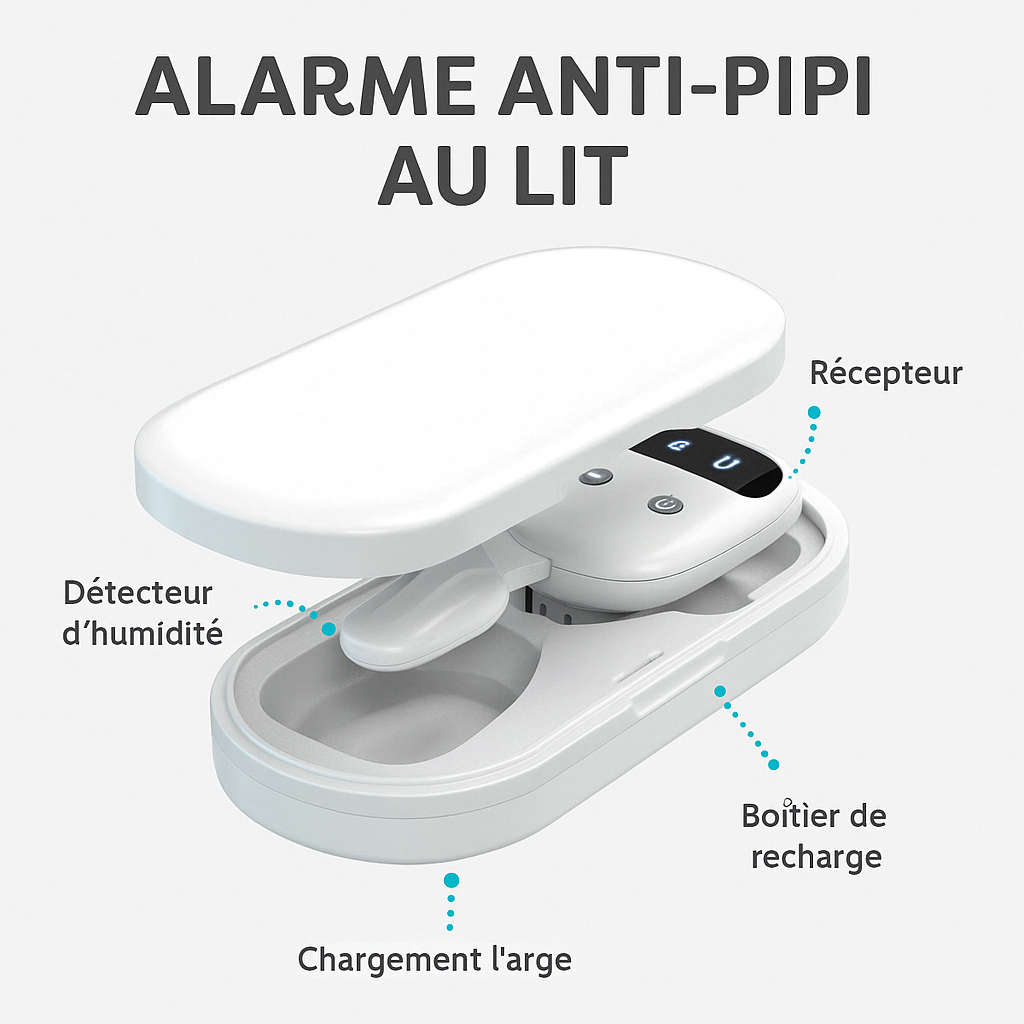 ALARME ANTI-PIPI AU LIT

Récepteur

Détecteur d'humidité

Boîtier de recharge

Chargement l'arge