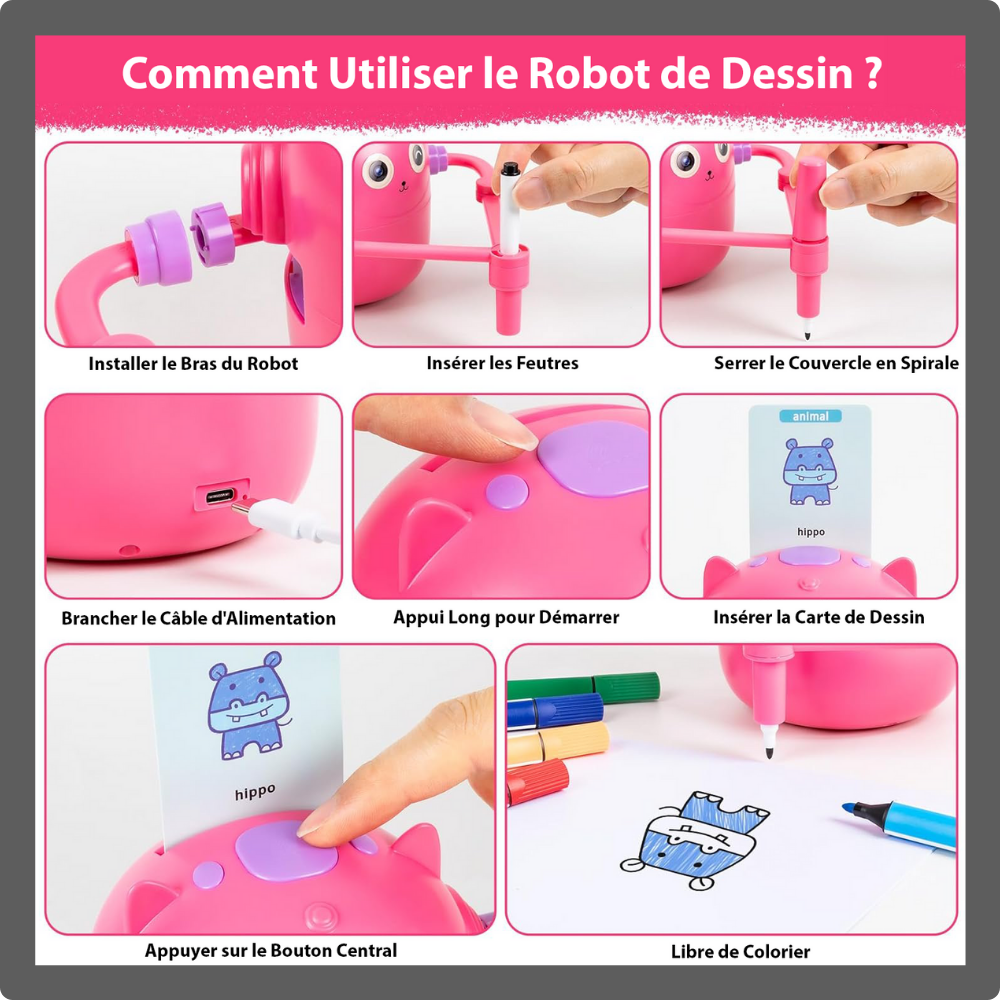 Comment Utiliser le Robot de Dessin ?

Installer le Bras du Robot

Insérer les Feutres

Serrer le Couvercle en Spirale

Brancher le Câble d'Alimentation

Appui Long pour Démarrer

animal

hippo

Insérer la Carte de Dessin

hippo

Appuyer sur le Bouton Central

Libre de Colorier