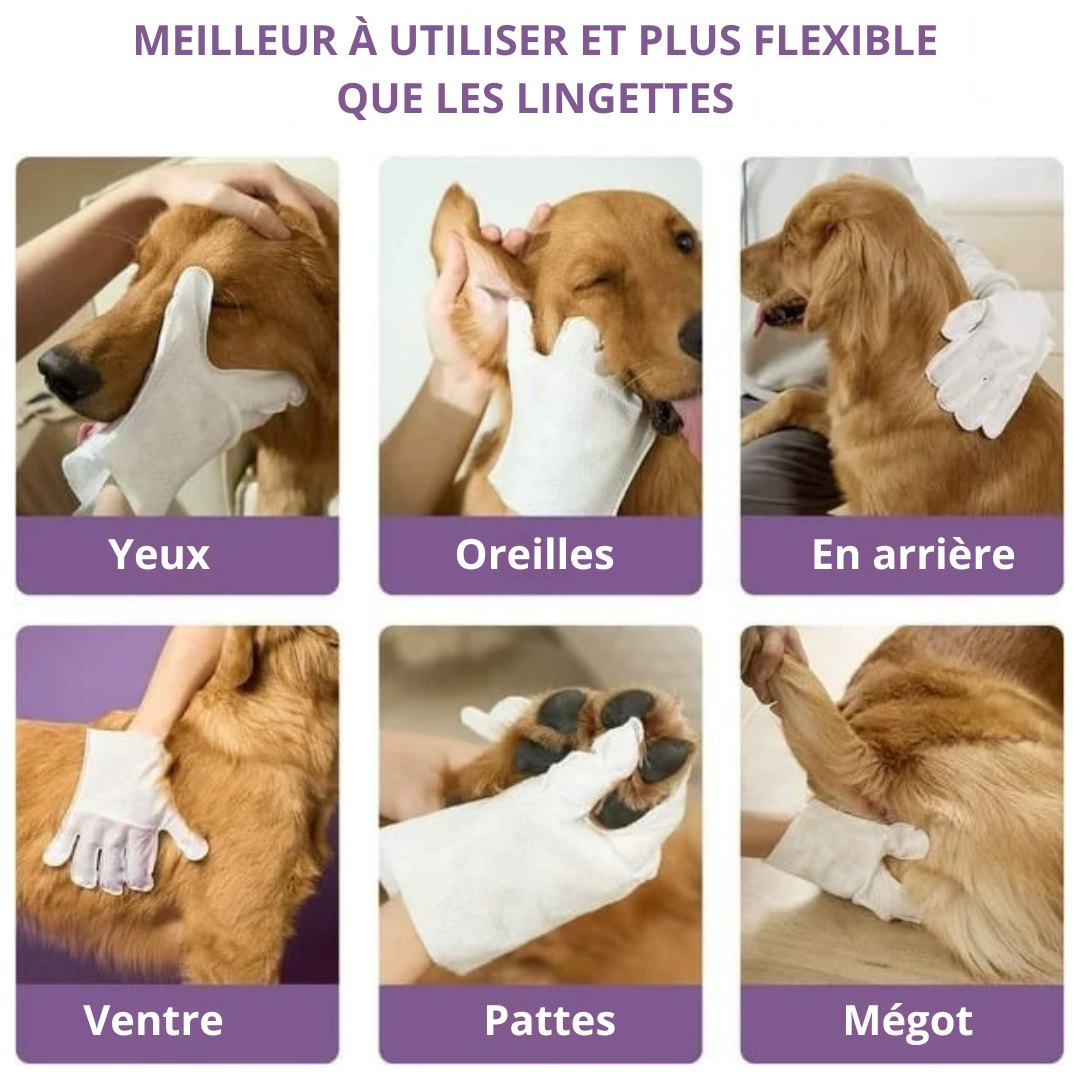 MEILLEUR À UTILISER ET PLUS FLEXIBLE QUE LES LINGETTES

Yeux

Oreilles

En arrière

Ventre

Pattes

Mégot