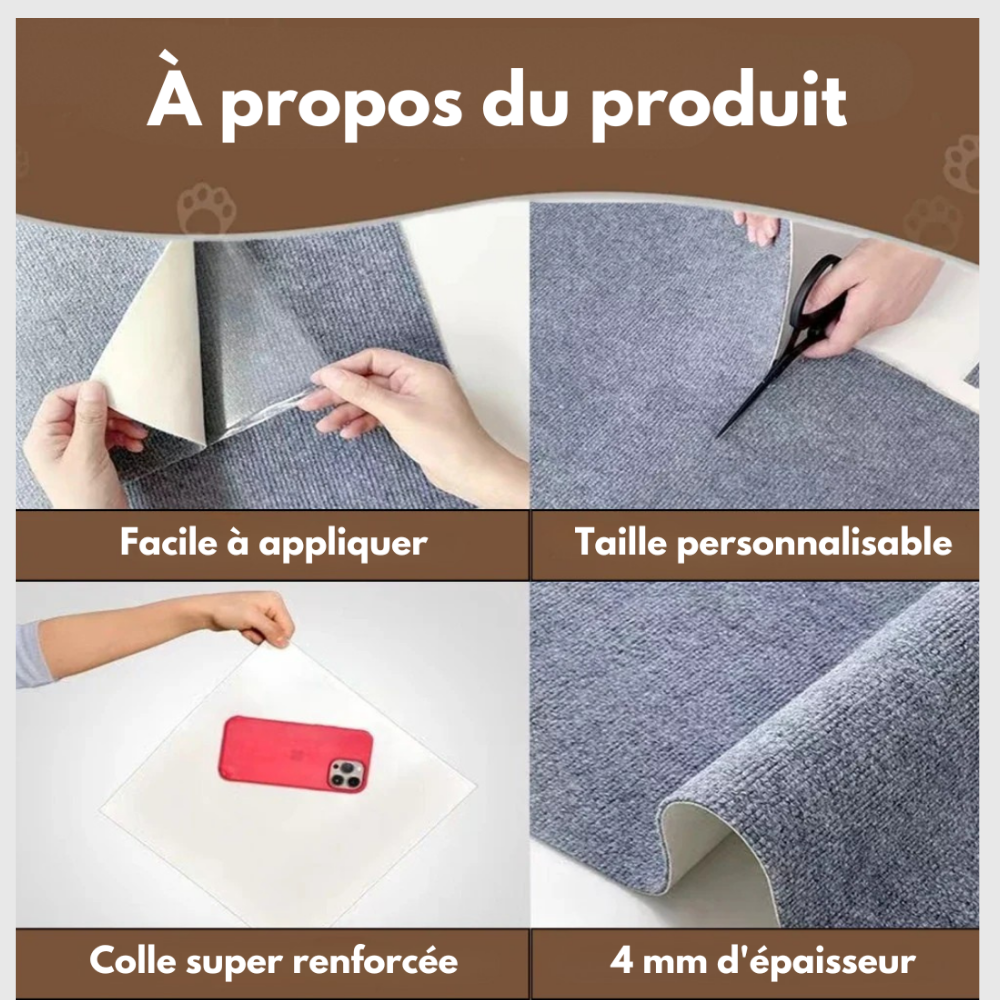 À propos du produit

Facile à appliquer

Taille personnalisable

Colle super renforcée

4 mm d'épaisseur