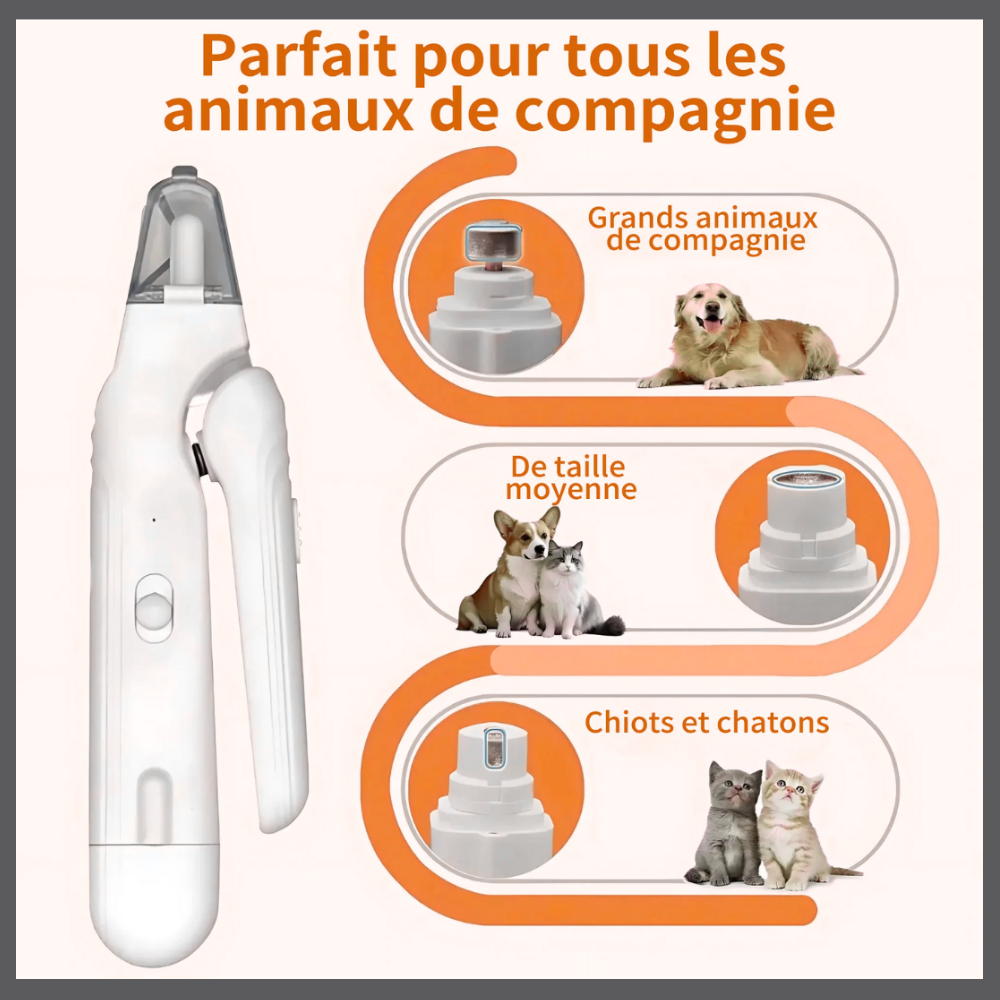 Parfait pour tous les animaux de compagnie

Grands animaux de compagnie

De taille moyenne

Chiots et chatons